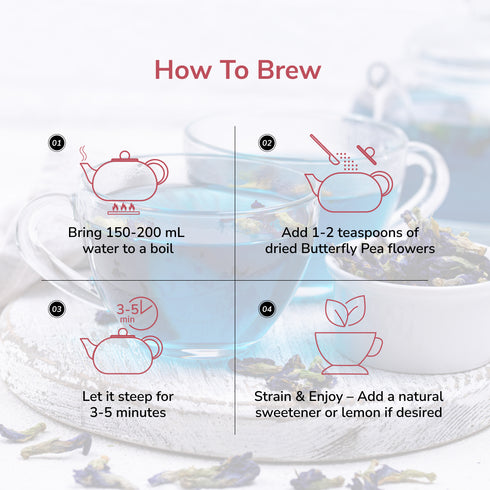 How To Brew

01

Bring 150-200 mL water to a boil

02

Add 1-2 teaspoons of dried Butterfly Pea flowers

03

3-5 min

Let it steep for 3-5 minutes

04

Strain & Enjoy – Add a natural sweetener or lemon if desired