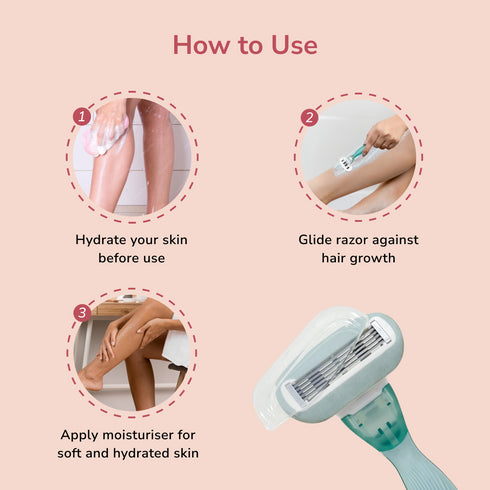 How to Use

1

Hydrate your skin before use

2

Glide razor against hair growth

3

Apply moisturiser for soft and hydrated skin