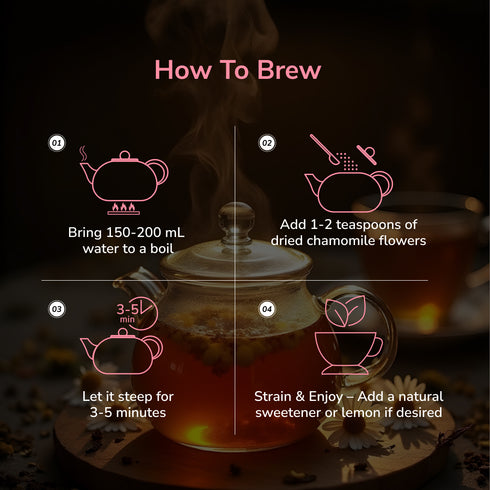 How To Brew

01

Bring 150-200 mL water to a boil

02

Add 1-2 teaspoons of dried chamomile flowers

03

3-5 min

Let it steep for 3-5 minutes

04

Strain & Enjoy – Add a natural sweetener or lemon if desired