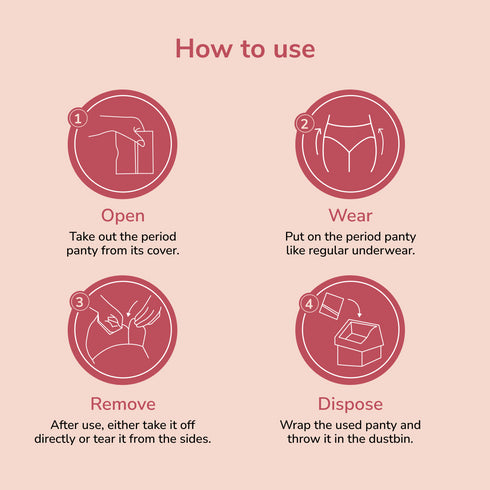 How to use

1

Open

Take out the period panty from its cover.

2

Wear

Put on the period panty like regular underwear.

3

Remove

After use, either take it off directly or tear it from the sides.

4

Dispose

Wrap the used panty and throw it in the dustbin.