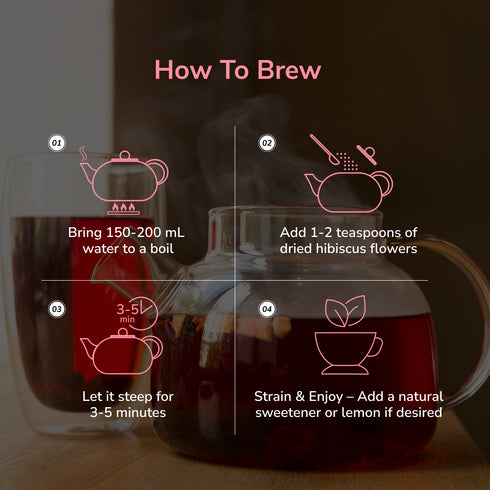 How To Brew

01

Bring 150-200 mL water to a boil

02

Add 1-2 teaspoons of dried hibiscus flowers

03

3-5 min

Let it steep for 3-5 minutes

04

Strain & Enjoy – Add a natural sweetener or lemon if desired