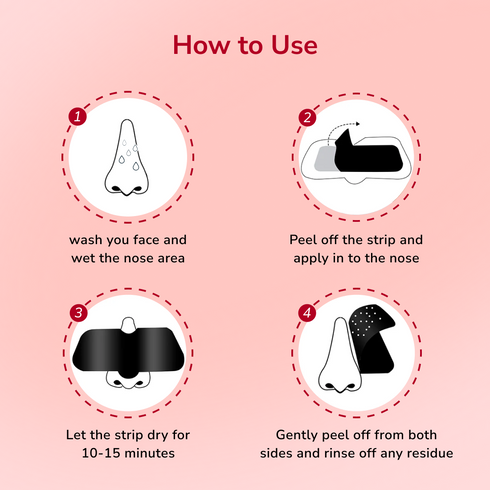 How to Use

1

wash you face and wet the nose area

2

Peel off the strip and apply in to the nose

3

Let the strip dry for 10-15 minutes

4

Gently peel off from both sides and rinse off any residue