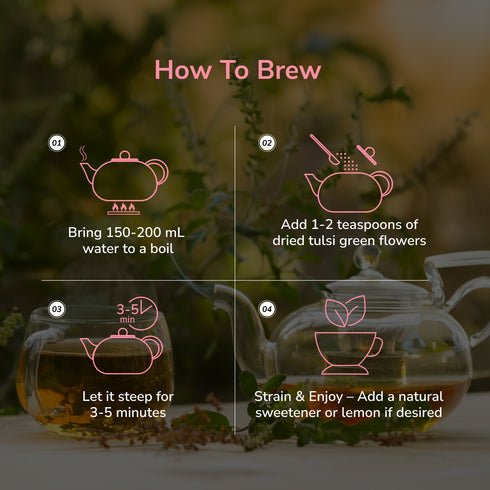 How To Brew

01

Bring 150-200 mL water to a boil

02

Add 1-2 teaspoons of dried tulsi green flowers

03

3-5 min

Let it steep for 3-5 minutes

04

Strain & Enjoy – Add a natural sweetener or lemon if desired