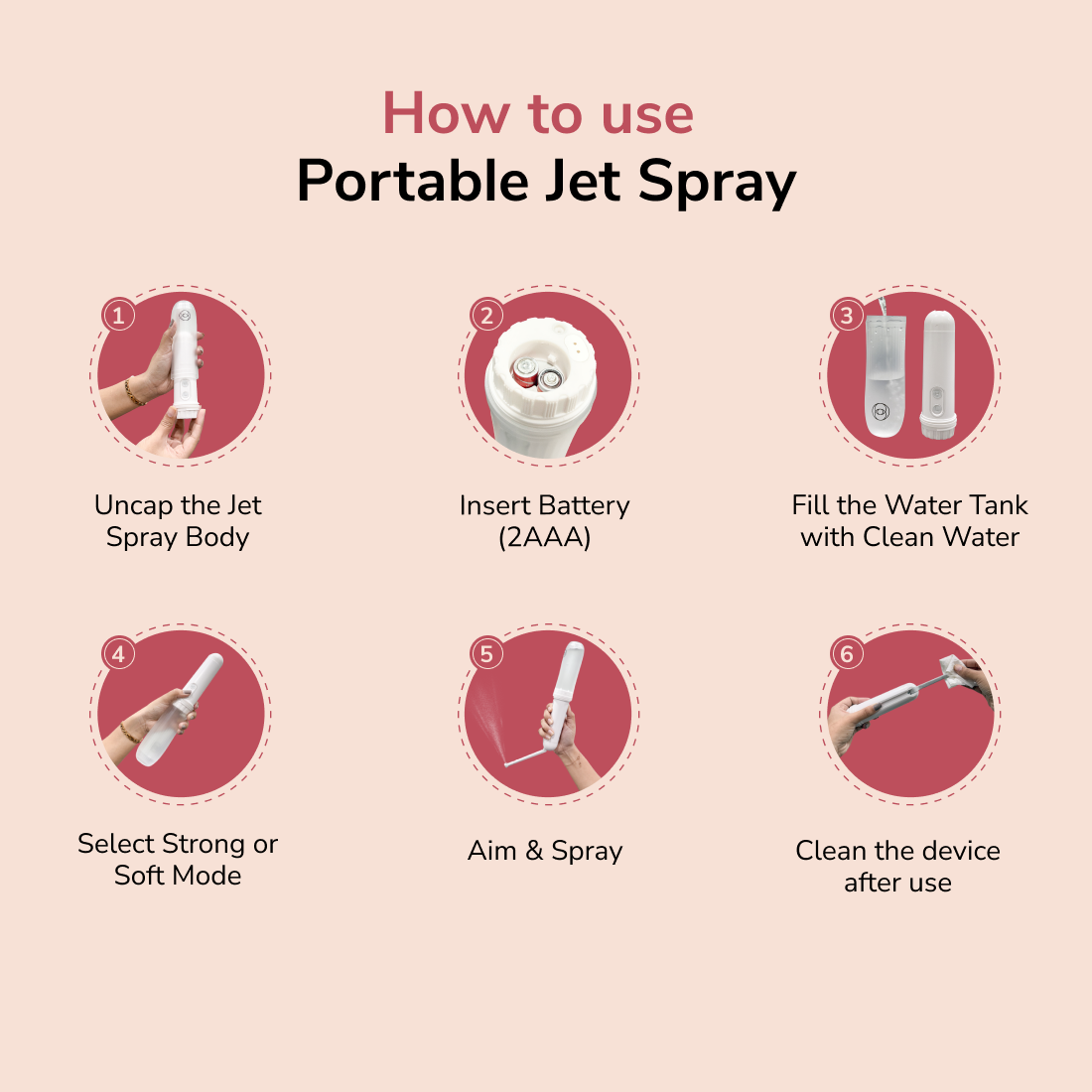 How to use
Portable Jet Spray

1
Uncap the Jet Spray Body

2
Insert Battery (2AAA)

3
Fill the Water Tank with Clean Water

4
Select Strong or Soft Mode

5
Aim & Spray

6
Clean the device after use